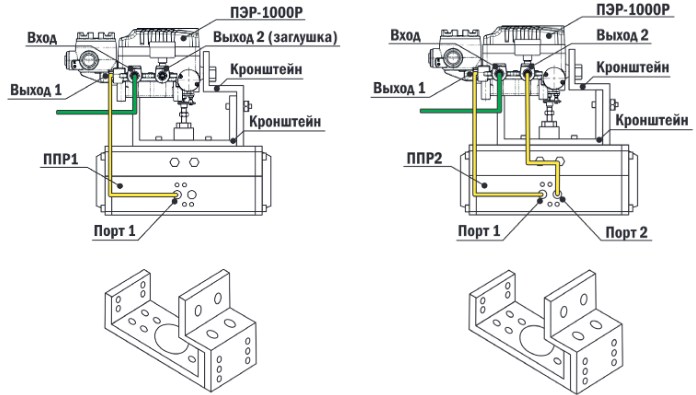 ПЭР-1000Р
Вход
Выход 2 (заглушка)
Кронштейн
Выход 1
Кронштейн
ППР1
Порт 1

ПЭР-1000Р
Вход
Выход 2
Кронштейн
Выход 1
Кронштейн
ППР2
Порт 1
Порт 2